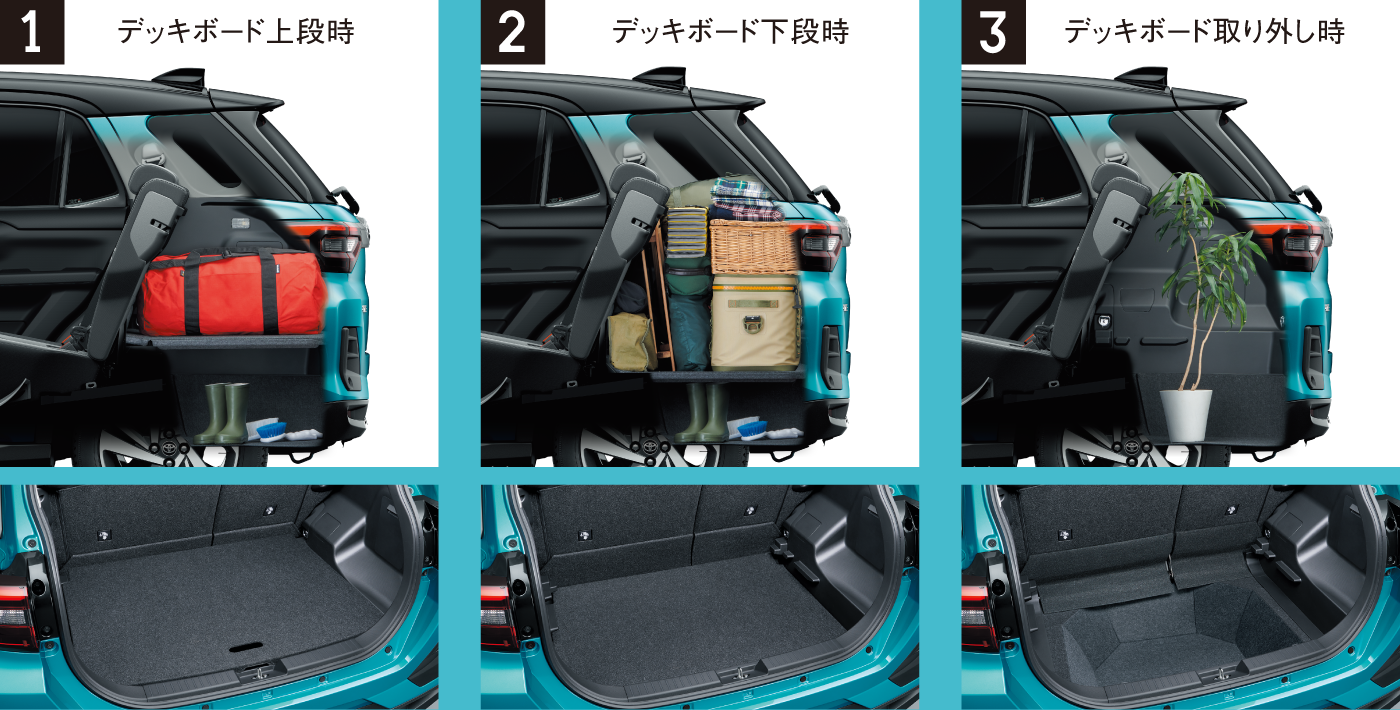 1 デッキボード上段時

2 デッキボード下段時

3 デッキボード取り外し時